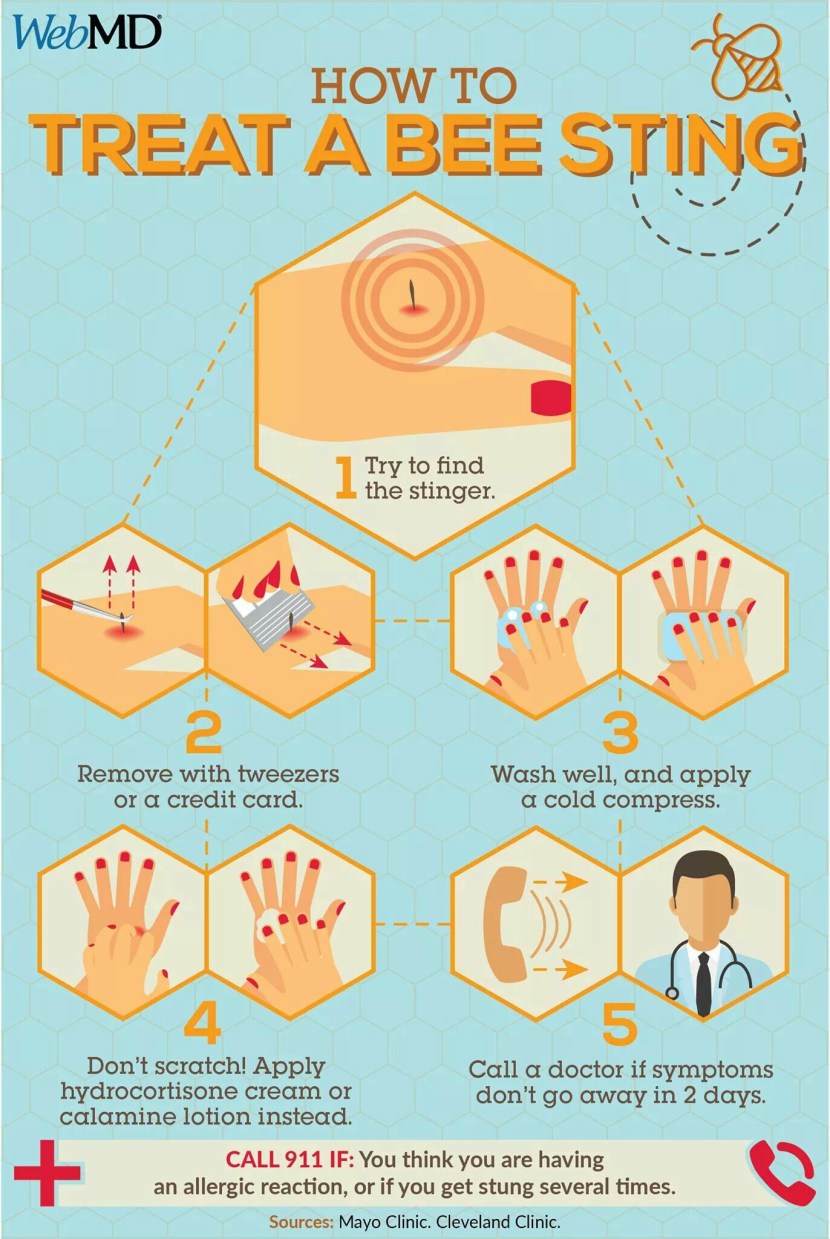 WebMD

HOW TO
TREAT A BEE STING

1 Try to find the stinger.

2
Remove with tweezers or a credit card.

3
Wash well, and apply a cold compress.

4
Don't scratch! Apply hydrocortisone cream or calamine lotion instead.

5
Call a doctor if symptoms don't go away in 2 days.

CALL 911 IF: You think you are having an allergic reaction, or if you get stung several times.

Sources: Mayo Clinic. Cleveland Clinic.