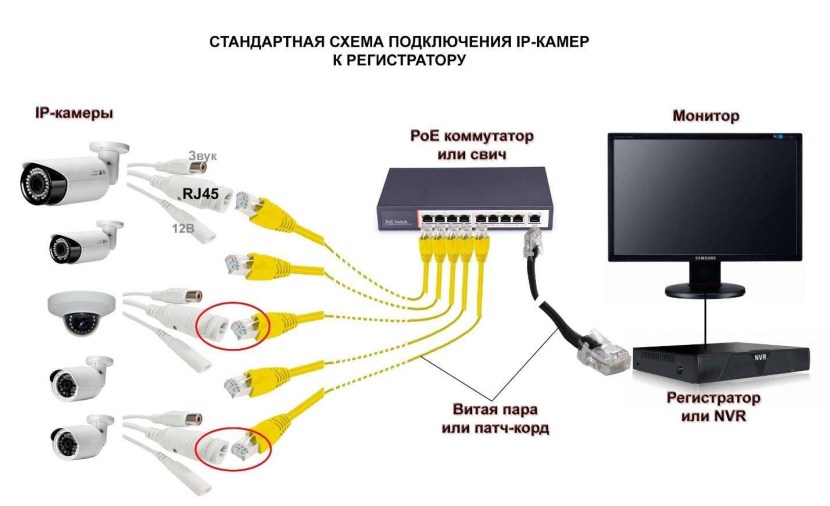 СТАНДАРТНАЯ СХЕМА ПОДКЛЮЧЕНИЯ IP-КАМЕР К РЕГИСТРАТОРУ

IP-камеры

Звук

RJ45

12В

PoE коммутатор или свич

PoE Switch

Монитор

SAMSUNG

NVR

Витая пара или патч-корд

Регистратор или NVR