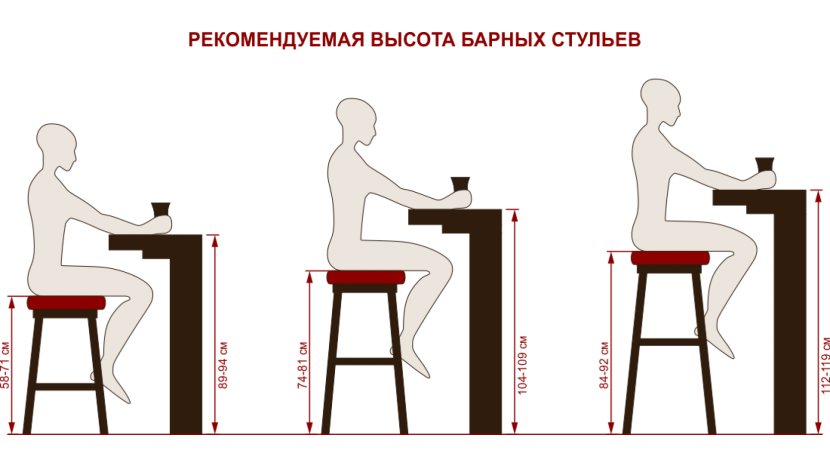 РЕКОМЕНДУЕМАЯ ВЫСОТА БАРНЫХ СТУЛЬЕВ

58-71 см
89-94 см
74-81 см
104-109 см
84-92 см
112-119 см