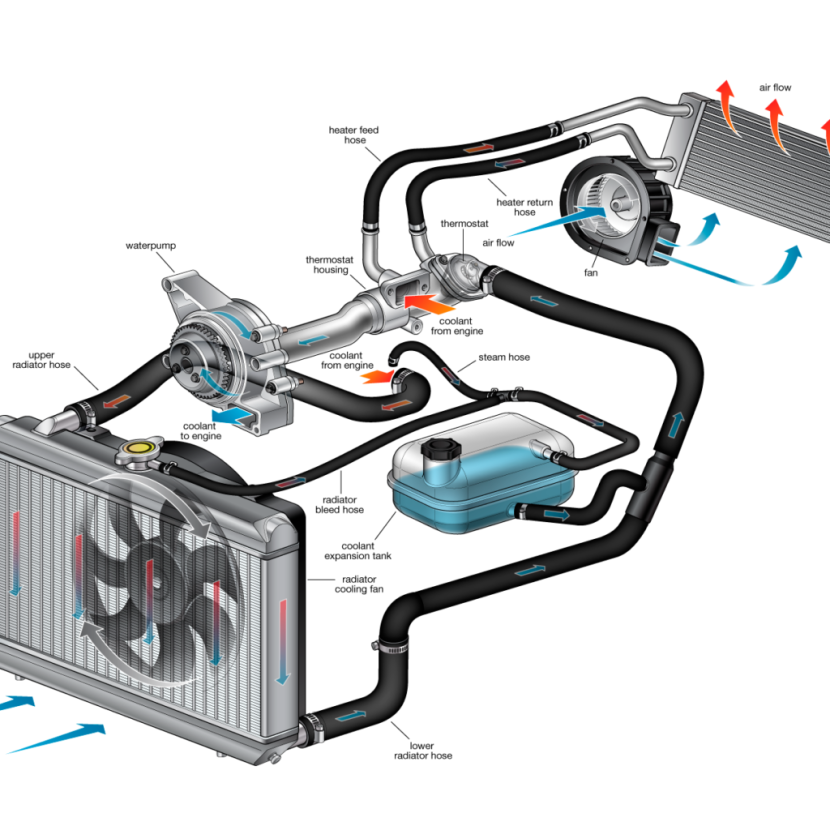 air flow

heater feed hose

heater return hose

thermostat

air flow

fan

waterpump

thermostat housing

coolant from engine

upper radiator hose

coolant from engine

steam hose

coolant to engine

radiator bleed hose

coolant expansion tank

radiator cooling fan

lower radiator hose