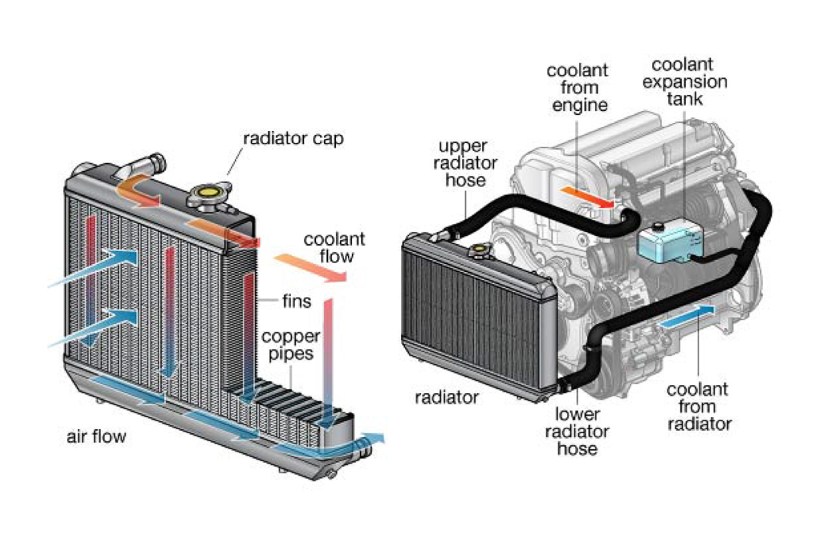 radiator cap

coolant flow

fins

copper pipes

air flow

coolant from engine

coolant expansion tank

upper radiator hose

radiator

lower radiator hose

coolant from radiator