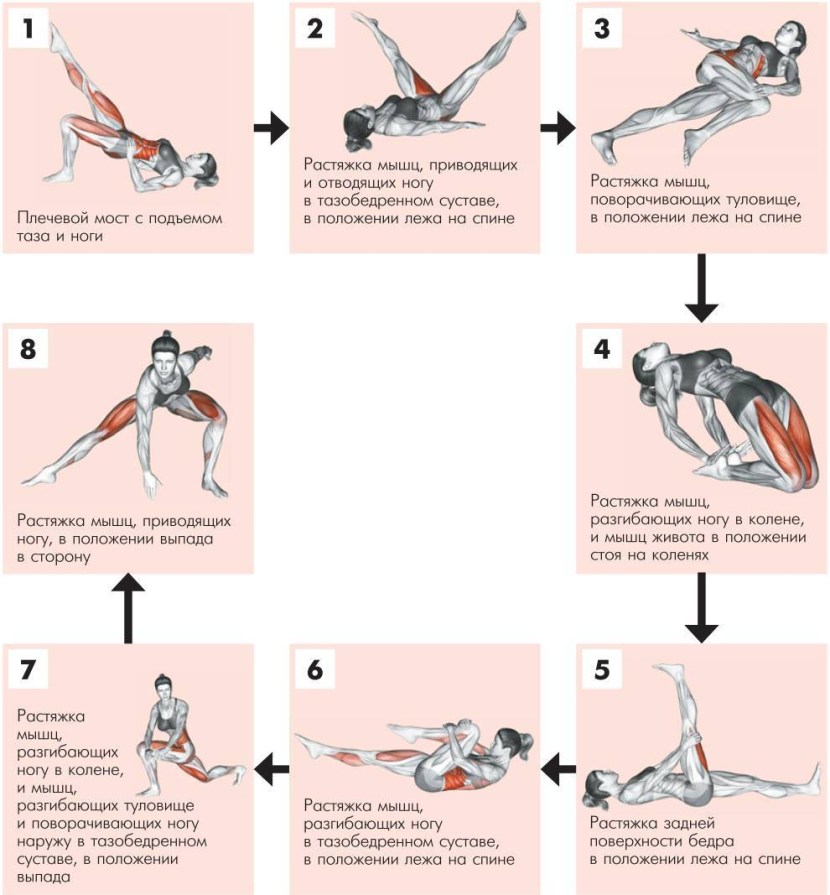 1

Плечевой мост с подъемом таза и ноги

2

Растяжка мышц, приводящих и отводящих ногу в тазобедренном суставе, в положении лежа на спине

3

Растяжка мышц, поворачивающих туловище, в положении лежа на спине

4

Растяжка мышц, разгибающих ногу в колене, и мышц живота в положении стоя на коленях

5

Растяжка задней поверхности бедра в положении лежа на спине

6

Растяжка мышц, разгибающих ногу в тазобедренном суставе, в положении лежа на спине

7

Растяжка мышц, разгибающих ногу в колене, и мышц, разгибающих туловище и поворачивающих ногу наружу в тазобедренном суставе, в положении выпада

8

Растяжка мышц, приводящих ногу, в положении выпада в сторону