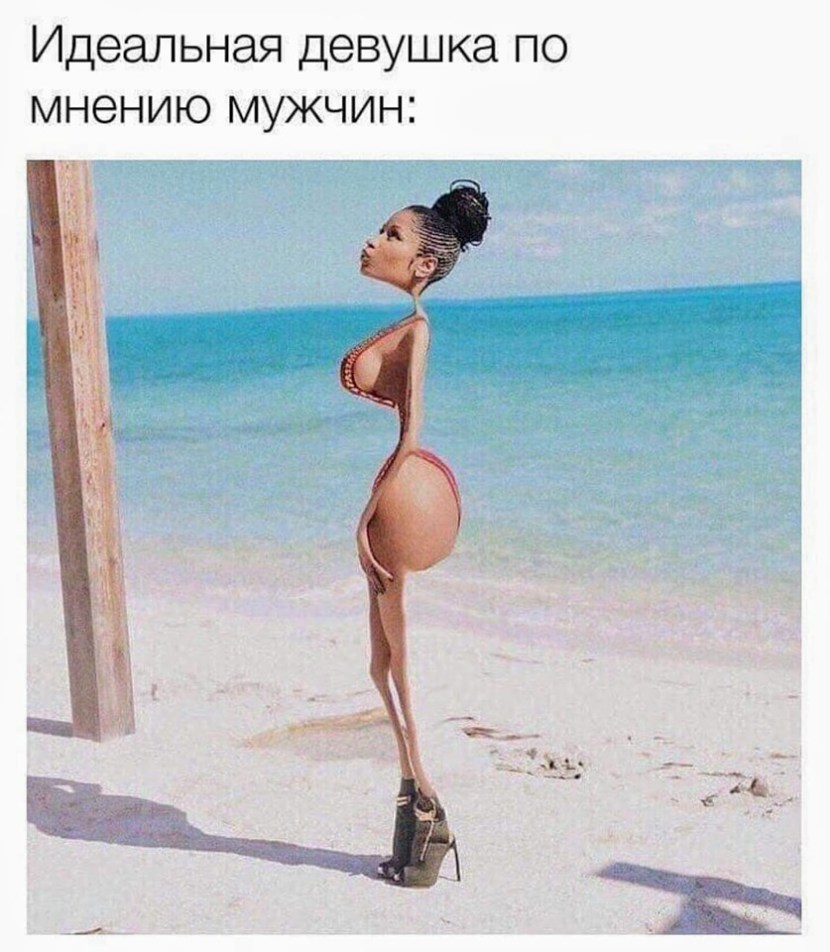 Идеальная девушка по мнению мужчин: