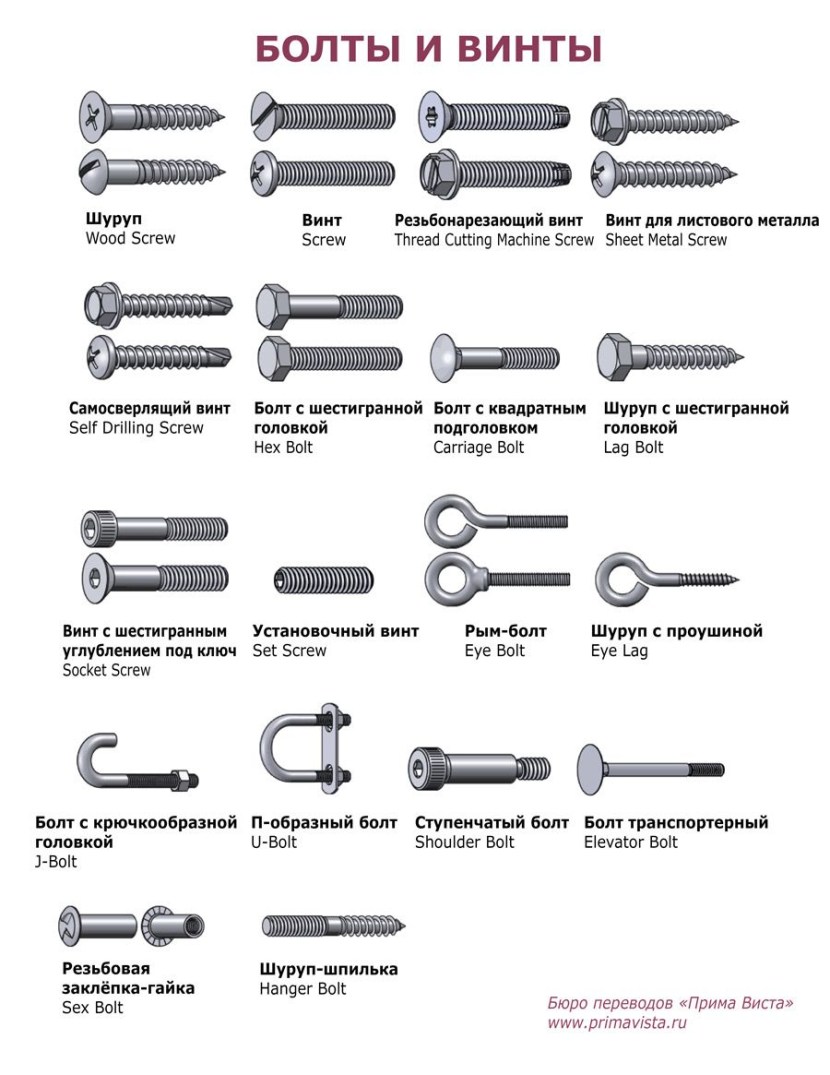 БОЛТЫ И ВИНТЫ

Шуруп
Wood Screw

Винт
Screw

Резьбонарезающий винт
Thread Cutting Machine Screw

Винт для листового металла
Sheet Metal Screw

Самосверлящий винт
Self Drilling Screw

Болт с шестигранной головкой
Hex Bolt

Болт с квадратным подголовком
Carriage Bolt

Шуруп с шестигранной головкой
Lag Bolt

Винт с шестигранным углублением под ключ
Socket Screw

Установочный винт
Set Screw

Рым-болт
Eye Bolt

Шуруп с проушиной
Eye Lag

Болт с крючкообразной головкой
J-Bolt

П-образный болт
U-Bolt

Ступенчатый болт
Shoulder Bolt

Болт транспортерный
Elevator Bolt

Резьбовая заклёпка-гайка
Sex Bolt

Шуруп-шпилька
Hanger Bolt

Бюро переводов «Прима Виста»
www.primavista.ru