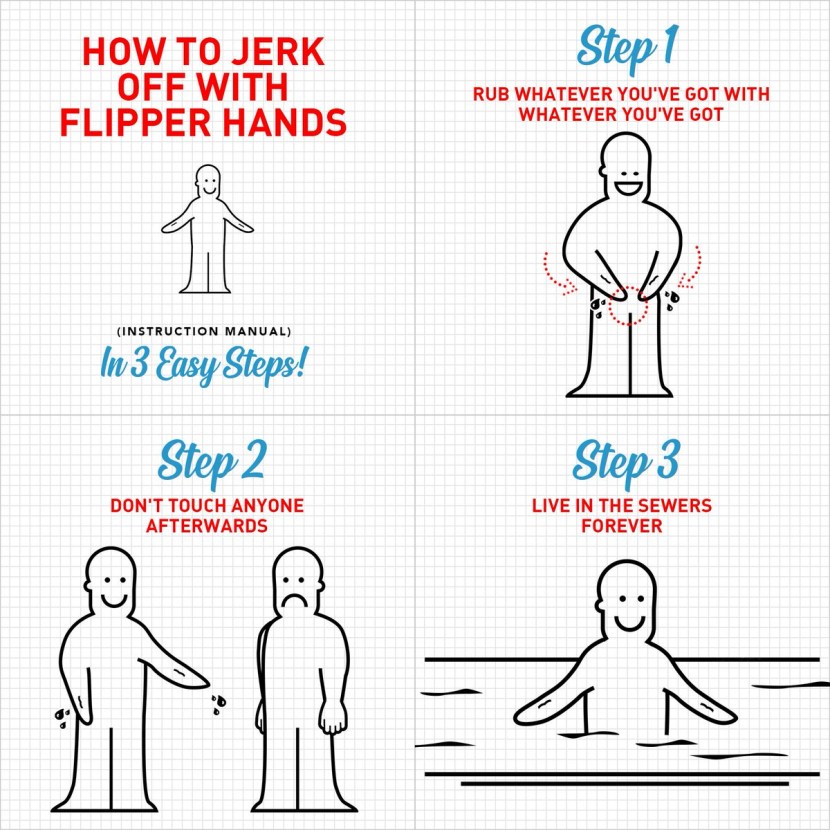 HOW TO JERK OFF WITH FLIPPER HANDS

(INSTRUCTION MANUAL)

In 3 Easy Steps!

Step 1

RUB WHATEVER YOU'VE GOT WITH WHATEVER YOU'VE GOT

Step 2

DON'T TOUCH ANYONE AFTERWARDS

Step 3

LIVE IN THE SEWERS FOREVER