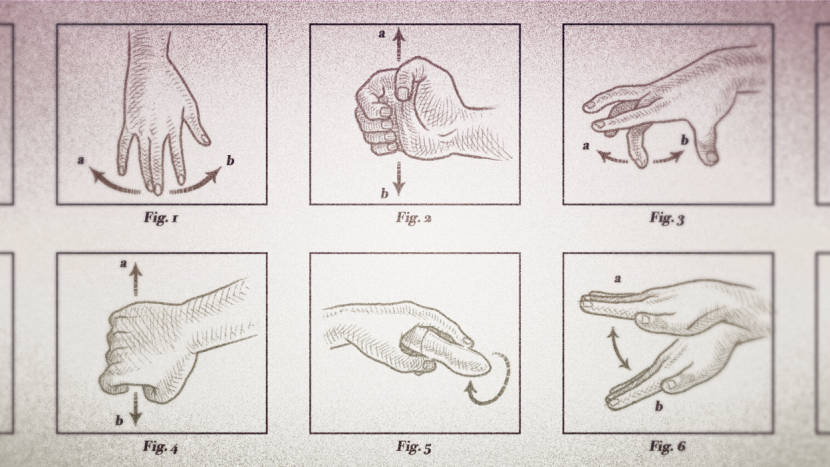 a b
Fig. 1

a
b
Fig. 2

a b
Fig. 3

a
b
Fig. 4

Fig. 5

a
b
Fig. 6